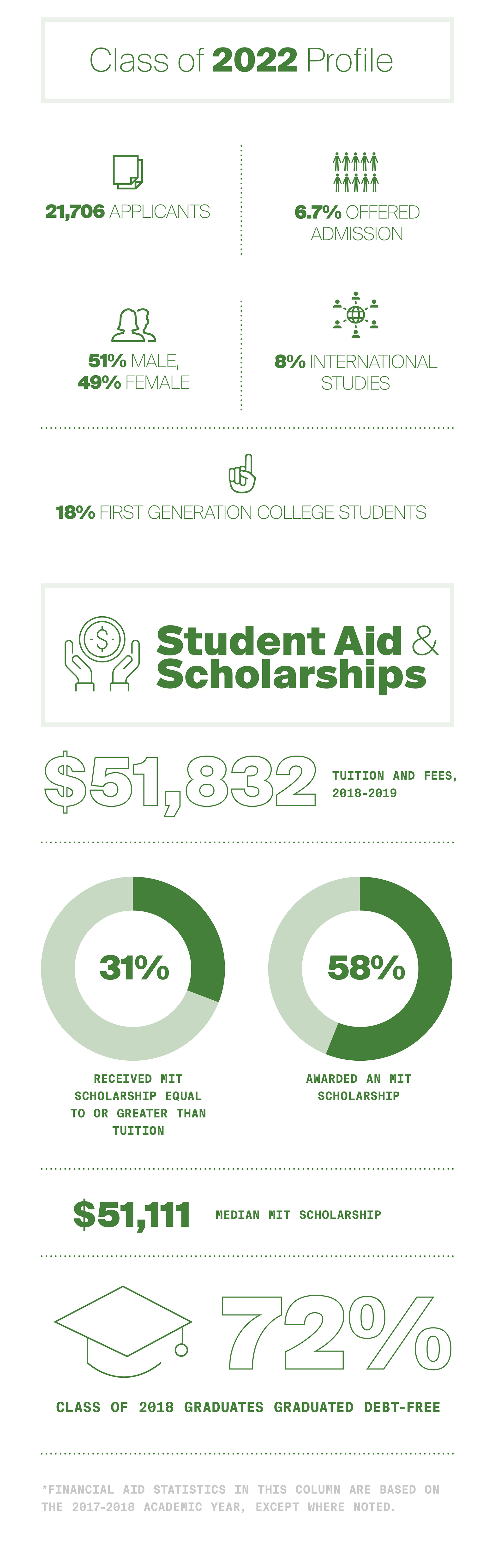 Class of 2022 Profile

21,706 APPLICANTS

6.7% OFFERED ADMISSION

51% MALE, 49% FEMALE

8% INTERNATIONAL STUDIES

18% FIRST GENERATION COLLEGE STUDENTS

Student Aid & Scholarships

$51,832 TUITION AND FEES, 2018-2019

31%

RECEIVED MIT SCHOLARSHIP EQUAL TO OR GREATER THAN TUITION

58%

AWARDED AN MIT SCHOLARSHIP

$51,111 MEDIAN MIT SCHOLARSHIP

72%

CLASS OF 2018 GRADUATES GRADUATED DEBT-FREE

*FINANCIAL AID STATISTICS IN THIS COLUMN ARE BASED ON THE 2017-2018 ACADEMIC YEAR, EXCEPT WHERE NOTED.