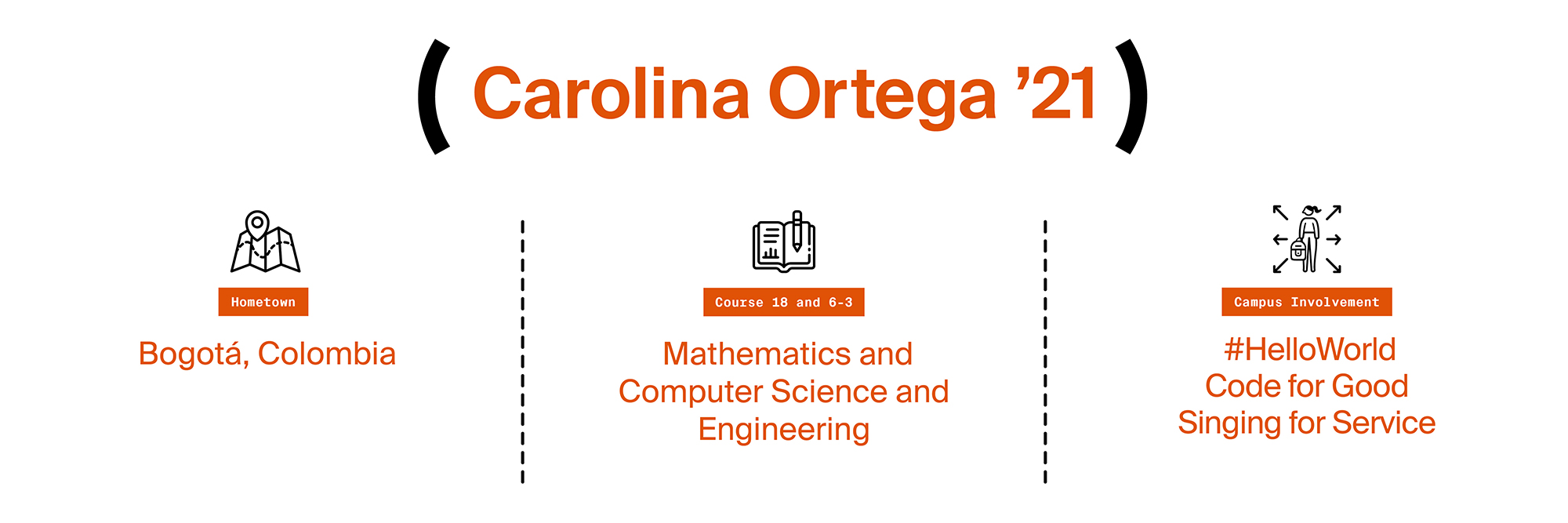 ( Carolina Ortega ’21 )

Hometown

Bogotá, Colombia

Course 18 and 6-3

Mathematics and Computer Science and Engineering

Campus Involvement

#HelloWorld
Code for Good
Singing for Service